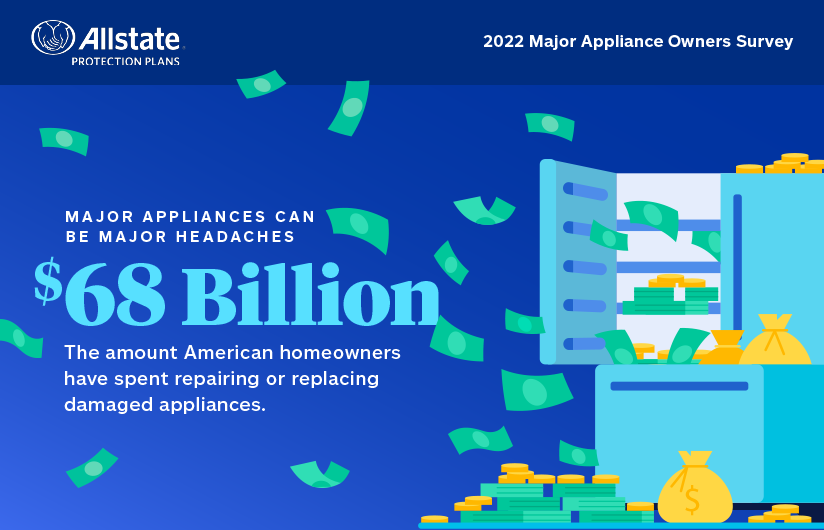 Allstate
PROTECTION PLANS

2022 Major Appliance Owners Survey

MAJOR APPLIANCES CAN BE MAJOR HEADACHES

$68 Billion

The amount American homeowners have spent repairing or replacing damaged appliances.

$